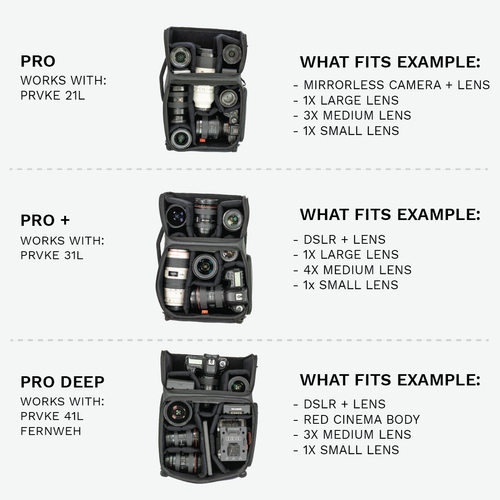 PRO
WORKS WITH:
PRVKE 21L

WHAT FITS EXAMPLE:
- MIRRORLESS CAMERA + LENS
- 1X LARGE LENS
- 3X MEDIUM LENS
- 1X SMALL LENS

PRO +
WORKS WITH:
PRVKE 31L

WHAT FITS EXAMPLE:
- DSLR + LENS
- 1X LARGE LENS
- 4X MEDIUM LENS
- 1x SMALL LENS

PRO DEEP
WORKS WITH:
PRVKE 41L
FERNWEH

WHAT FITS EXAMPLE:
- DSLR + LENS
- RED CINEMA BODY
- 3X MEDIUM LENS
- 1X SMALL LENS